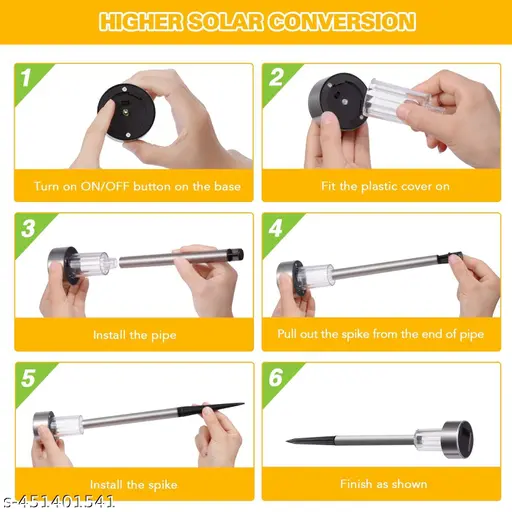 HIGHER SOLAR CONVERSION

1

Turn on ON/OFF button on the base

2

Fit the plastic cover on

3

Install the pipe

4

Pull out the spike from the end of pipe

5

Install the spike

6

Finish as shown

s-451401541